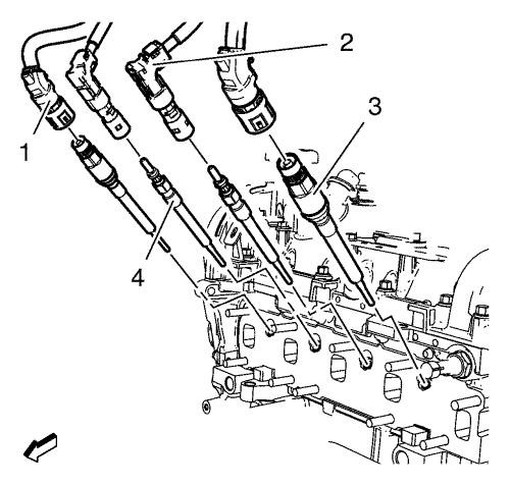 2
3
1
4