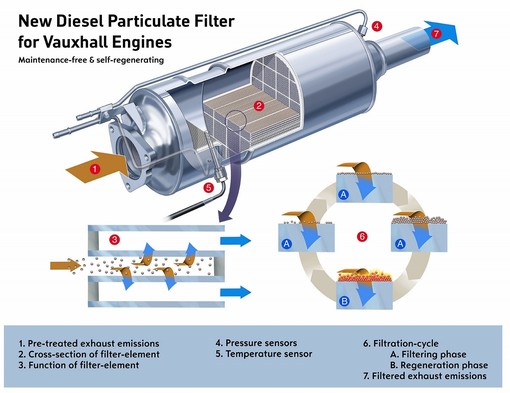 New Diesel Particulate Filter for Vauxhall Engines

Maintenance-free & self-regenerating

4

7

2

1

5

3

A

A

6

A

B

1. Pre-treated exhaust emissions
2. Cross-section of filter-element
3. Function of filter-element

4. Pressure sensors
5. Temperature sensor

6. Filtration-cycle
A. Filtering phase
B. Regeneration phase
7. Filtered exhaust emissions